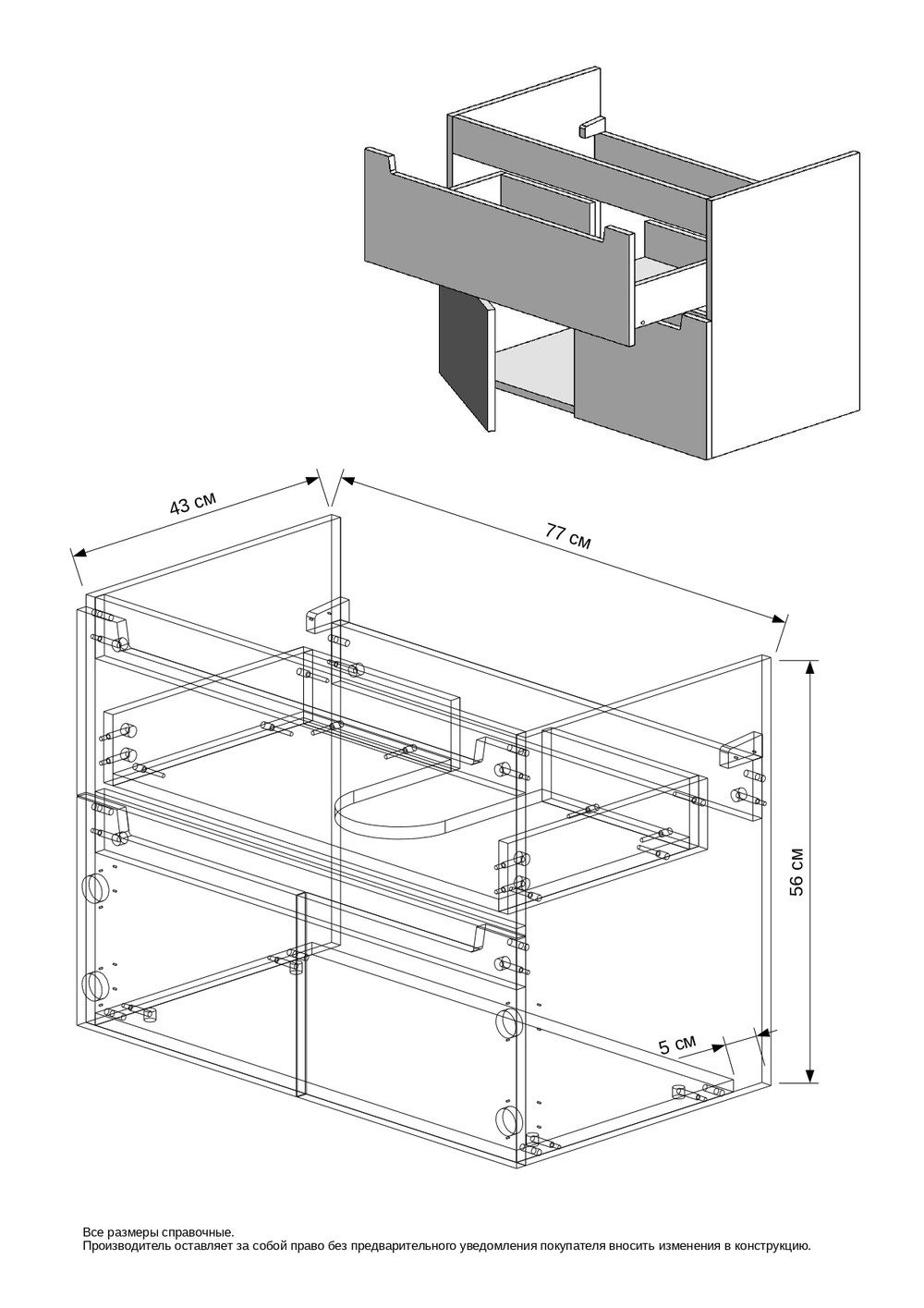 43 см

77 см

56 см

5 см

Все размеры справочные.
Производитель оставляет за собой право без предварительного уведомления покупателя вносить изменения в конструкцию.