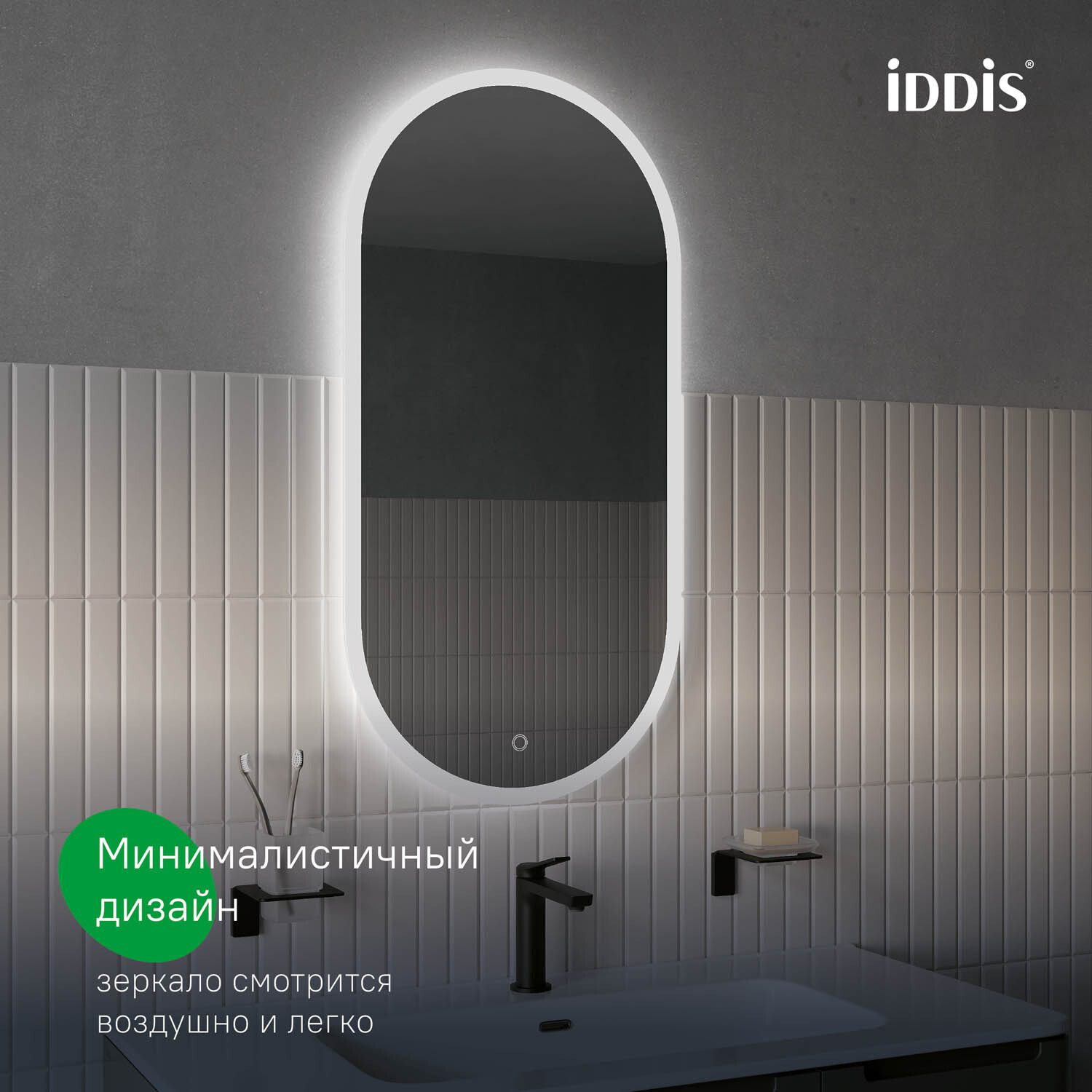 iDDiS®

Минималистичный дизайн

зеркало смотрится воздушно и легко