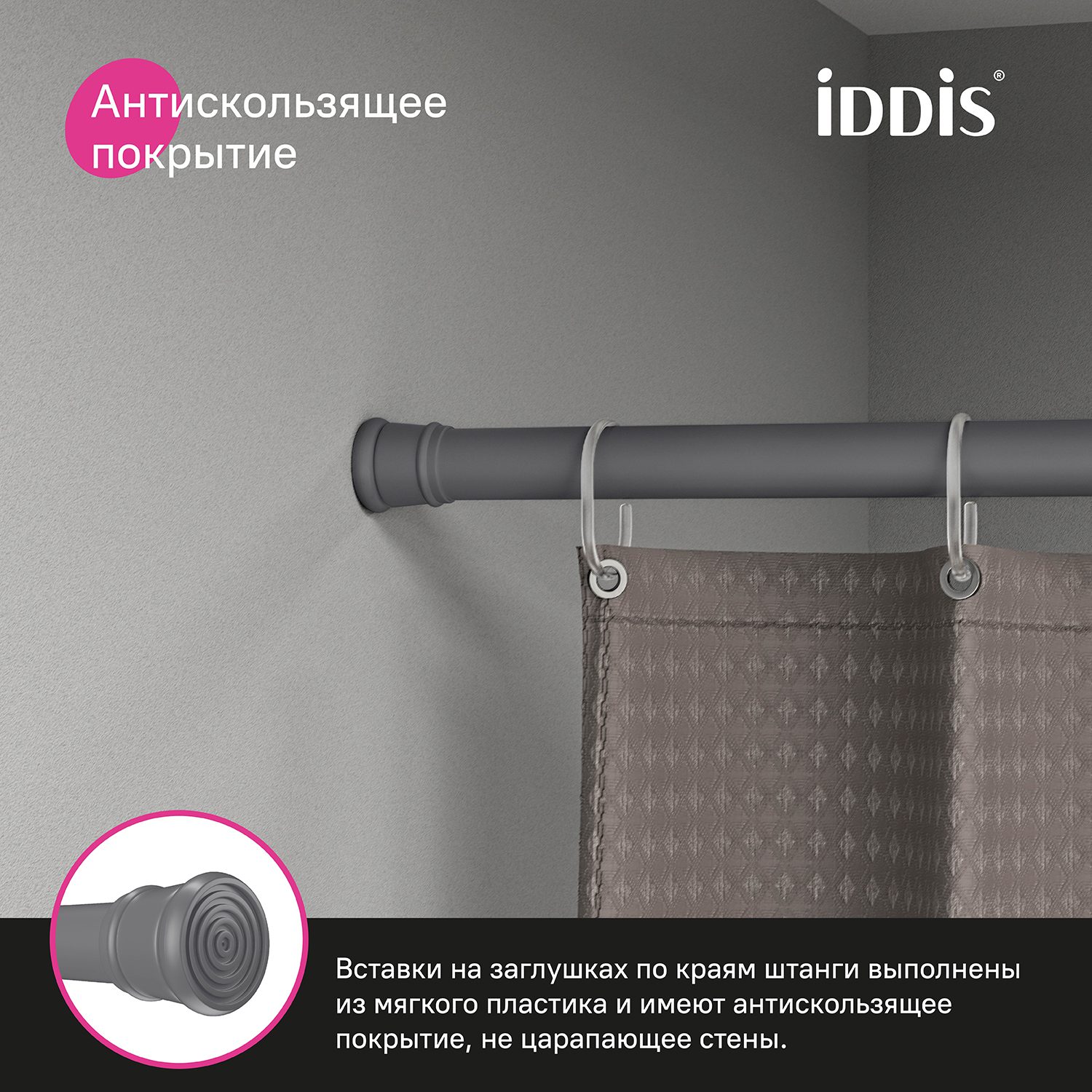 Антискользящее покрытие

iDDiS®

Вставки на заглушках по краям штанги выполнены из мягкого пластика и имеют антискользящее покрытие, не царапающее стены.