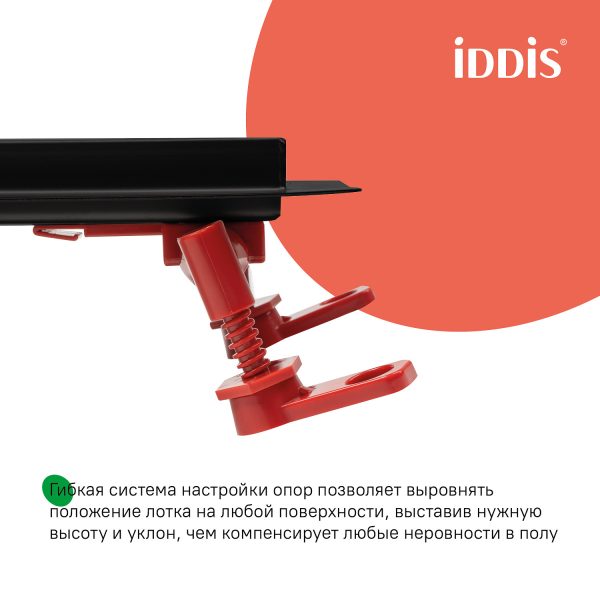 iDDiS®

Гибкая система настройки опор позволяет выровнять положение лотка на любой поверхности, выставив нужную высоту и уклон, чем компенсирует любые неровности в полу