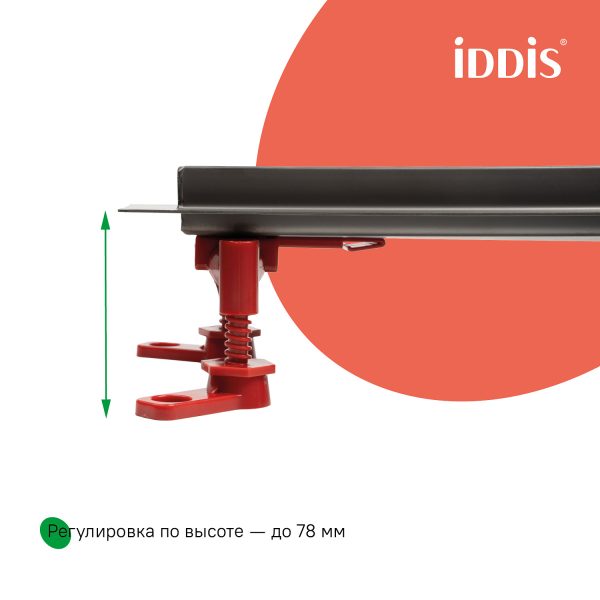 iDDiS®

Регулировка по высоте — до 78 мм