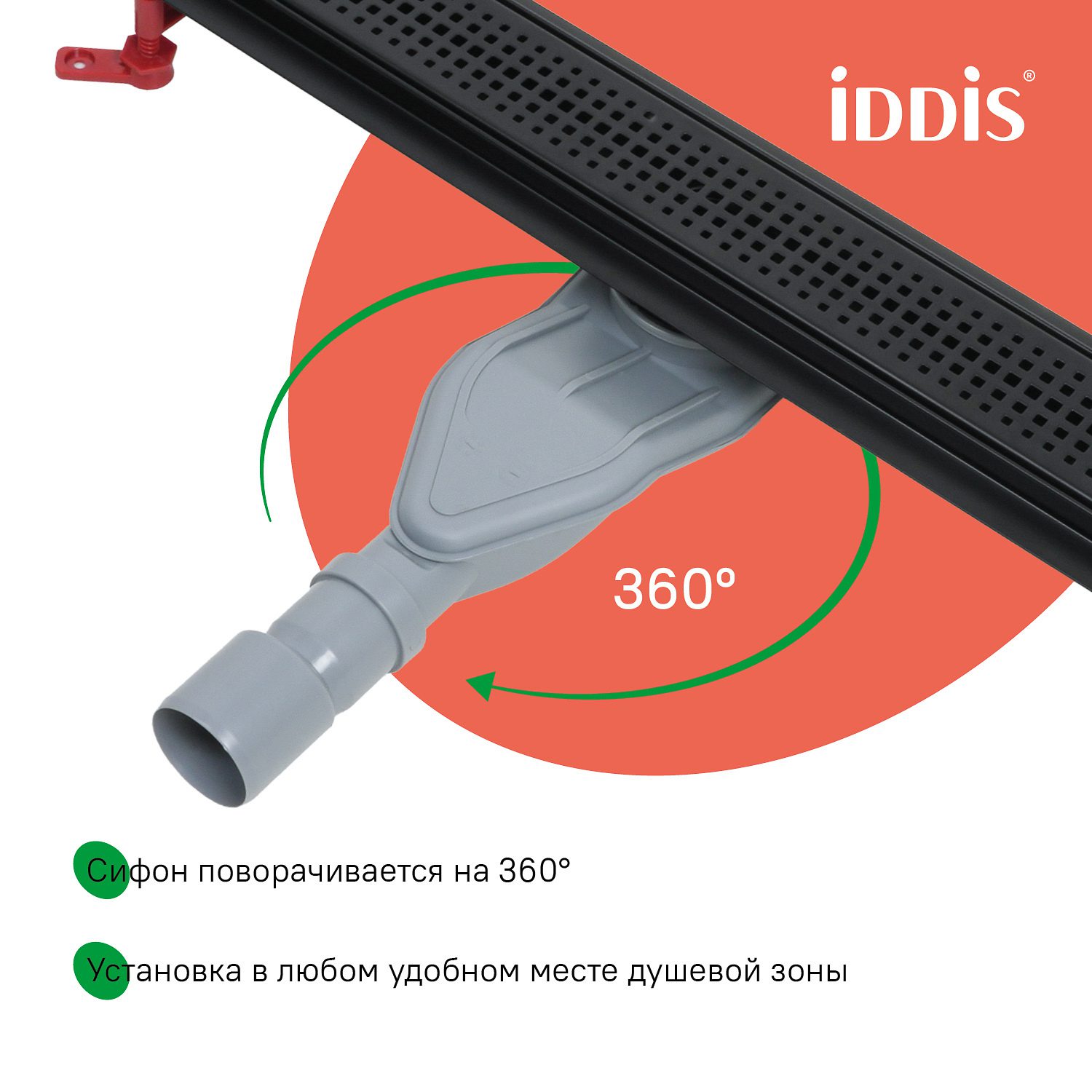 iDDiS®

360°

Сифон поворачивается на 360°

Установка в любом удобном месте душевой зоны