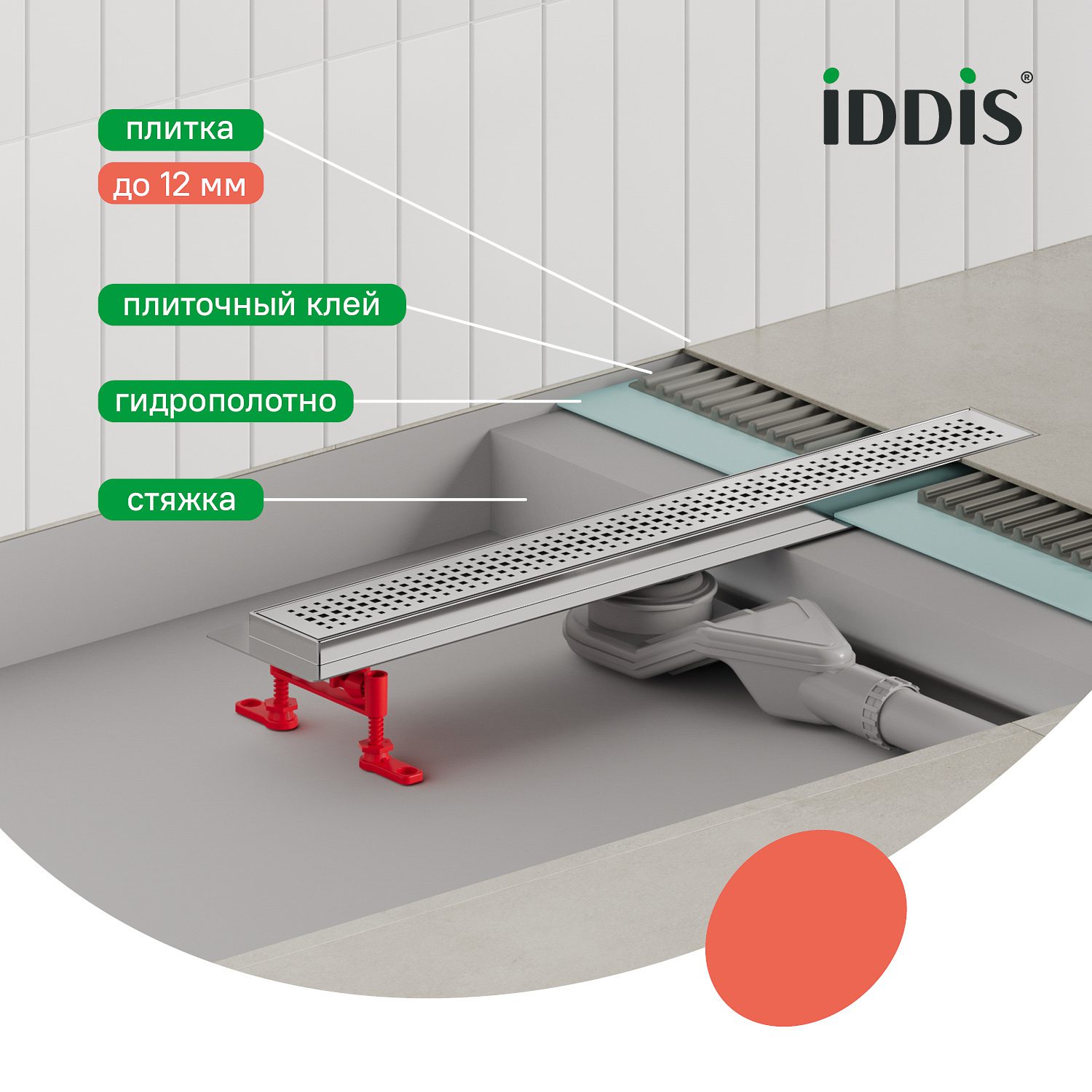 iDDiS®

плитка

до 12 мм

плиточный клей

гидрополотно

стяжка