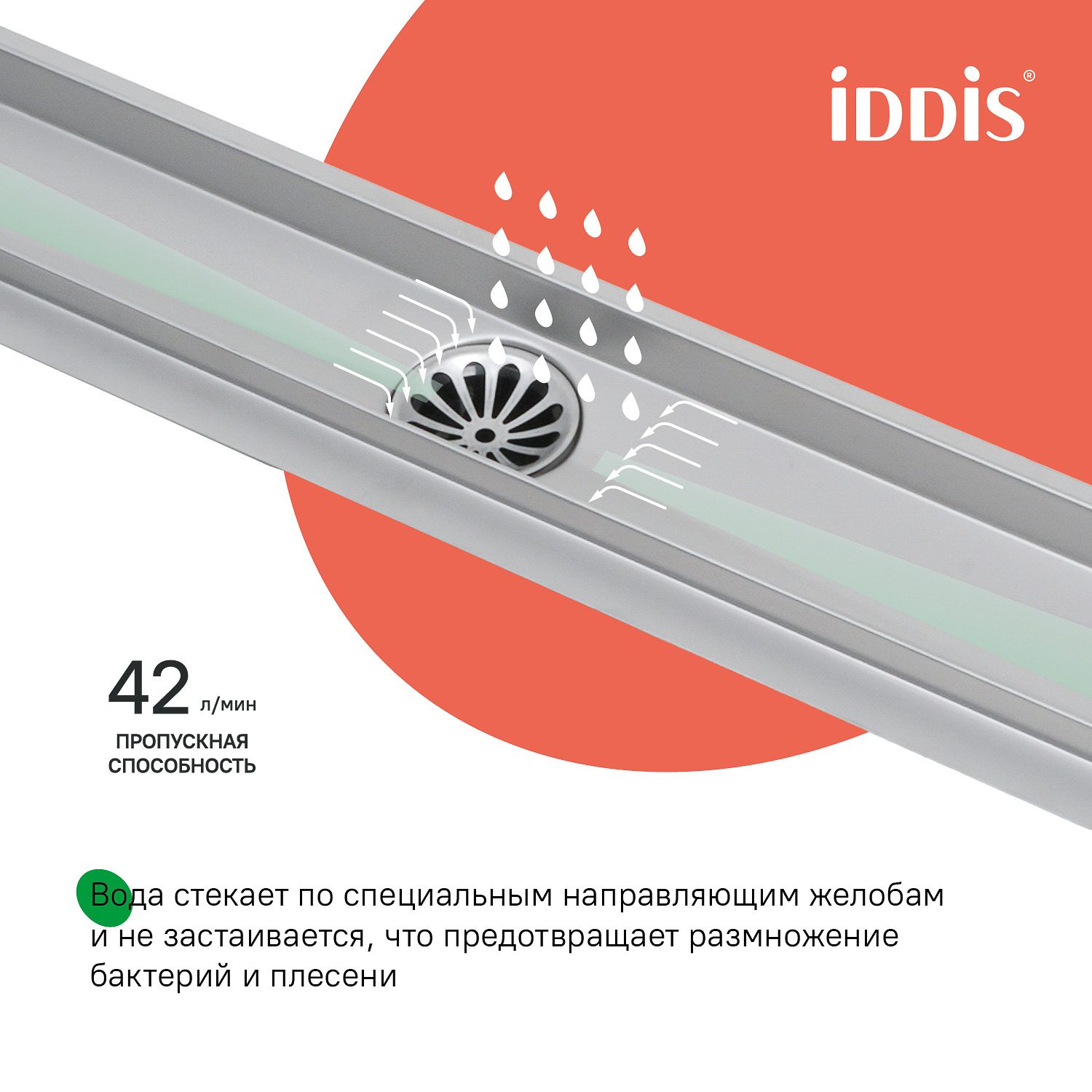 iDDiS®

42 л/мин
ПРОПУСКНАЯ СПОСОБНОСТЬ

Вода стекает по специальным направляющим желобам и не застаивается, что предотвращает размножение бактерий и плесени