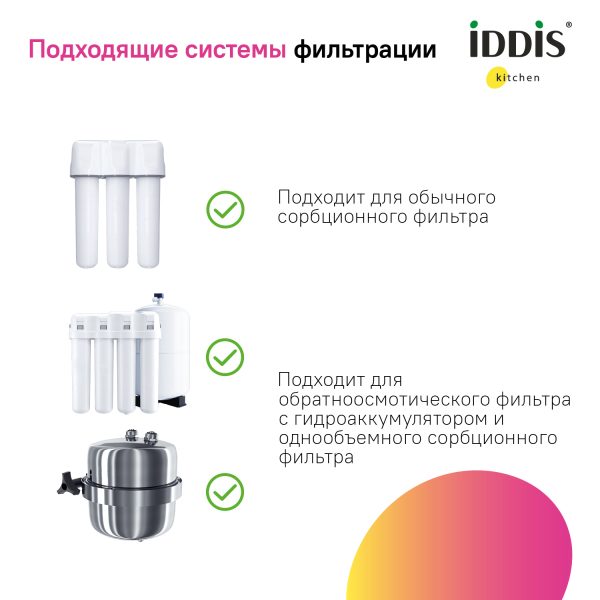 Подходящие системы фильтрации

iDDiS®
kitchen

Подходит для обычного сорбционного фильтра

Подходит для обратноосмотического фильтра с гидроаккумулятором и однообъемного сорбционного фильтра