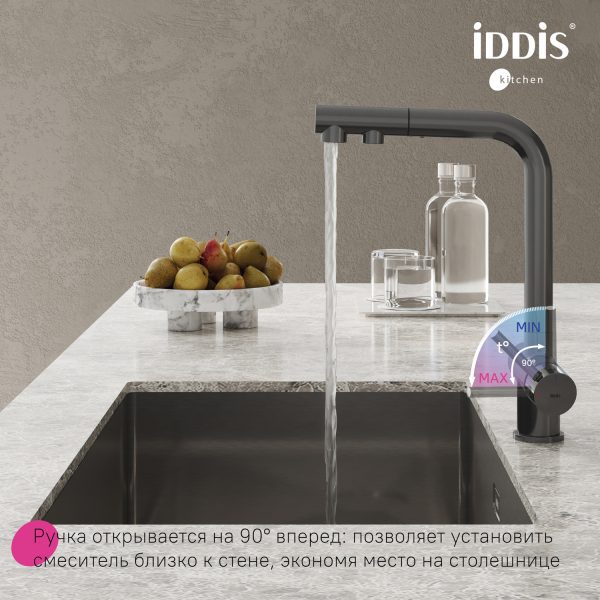 iDDiS®
kitchen

MIN
t°
90°
MAX

Ручка открывается на 90° вперед: позволяет установить смеситель близко к стене, экономя место на столешнице