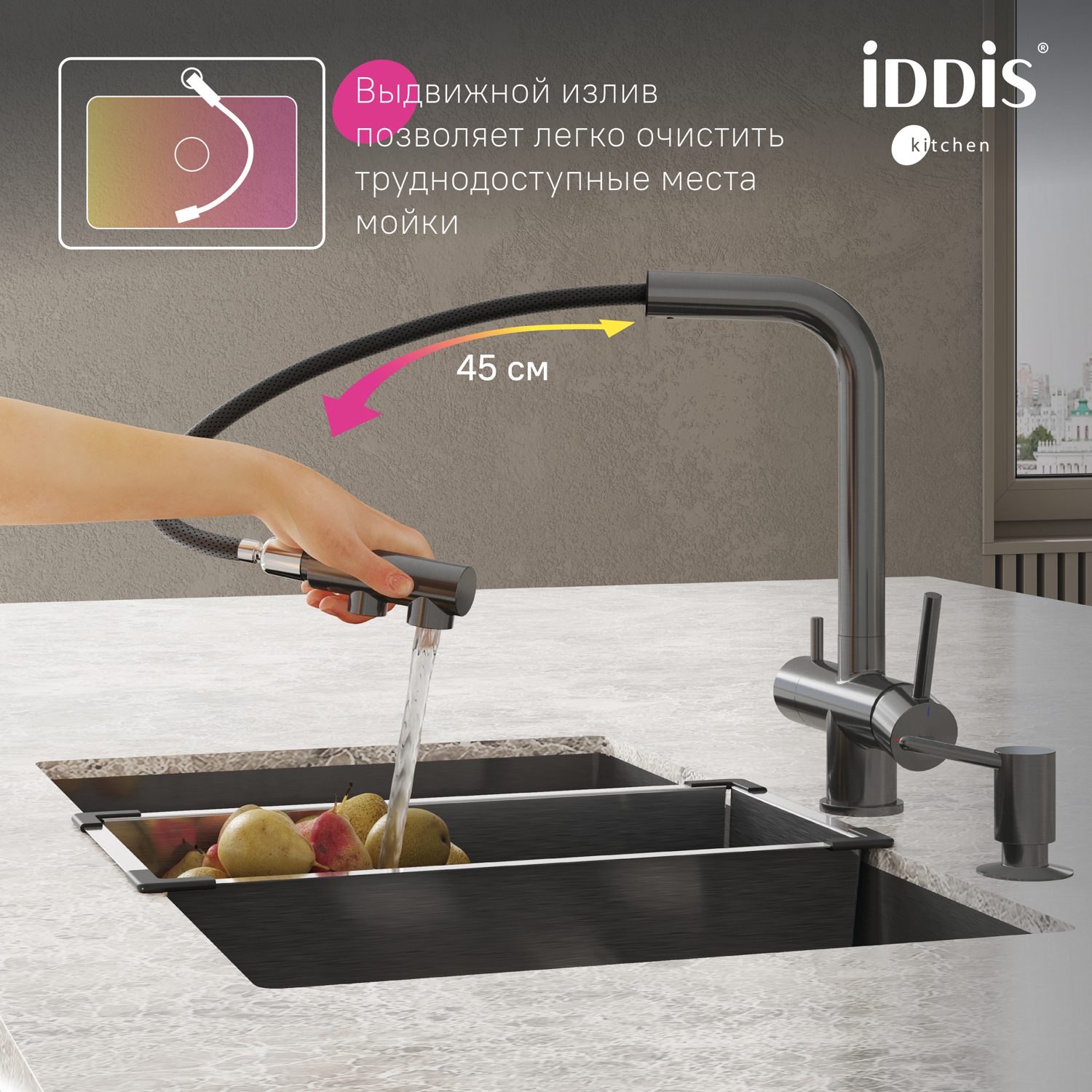 Выдвижной излив позволяет легко очистить труднодоступные места мойки

iDDiS®
kitchen

45 см