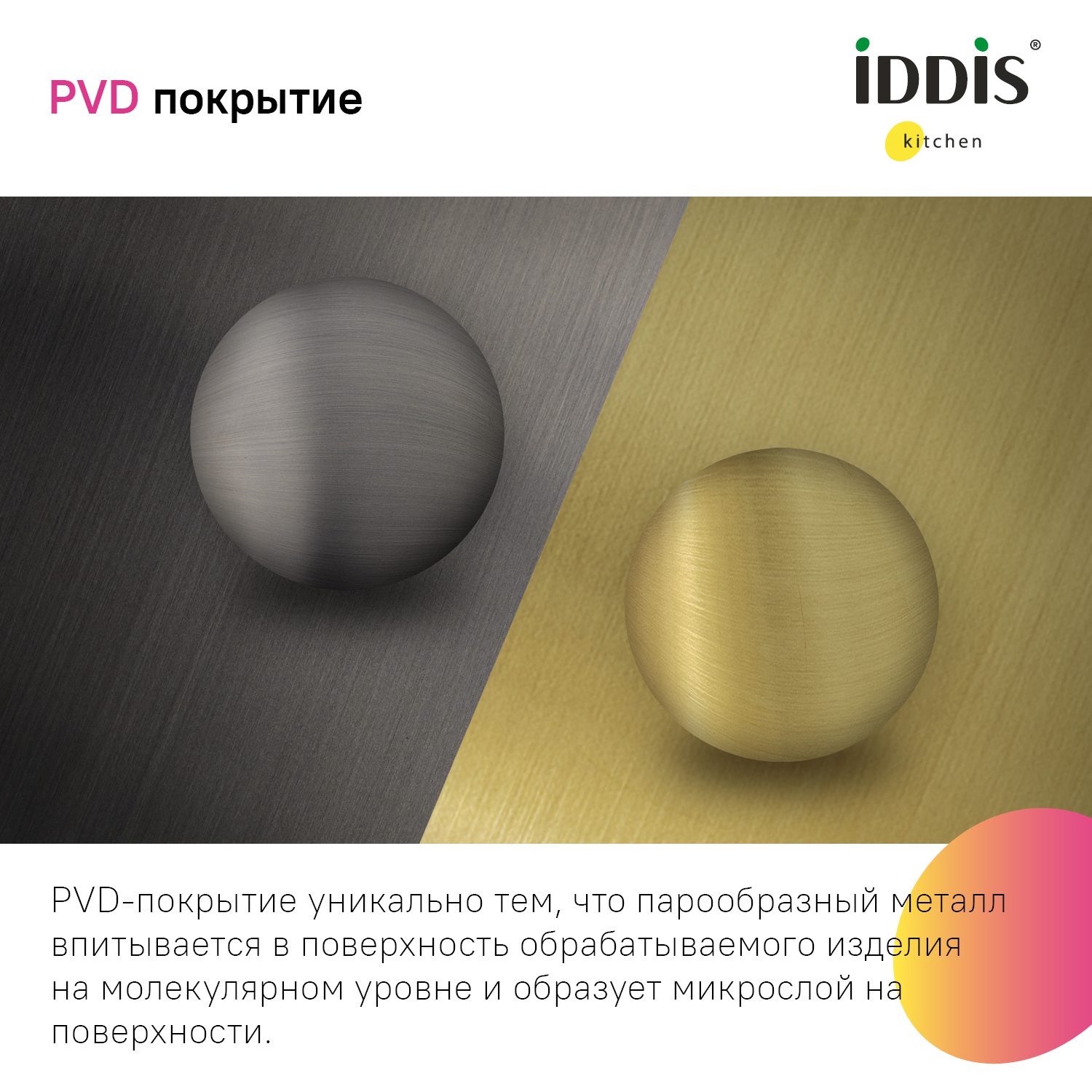 PVD покрытие

iDDiS®
kitchen

PVD-покрытие уникально тем, что парообразный металл впитывается в поверхность обрабатываемого изделия на молекулярном уровне и образует микрослой на поверхности.