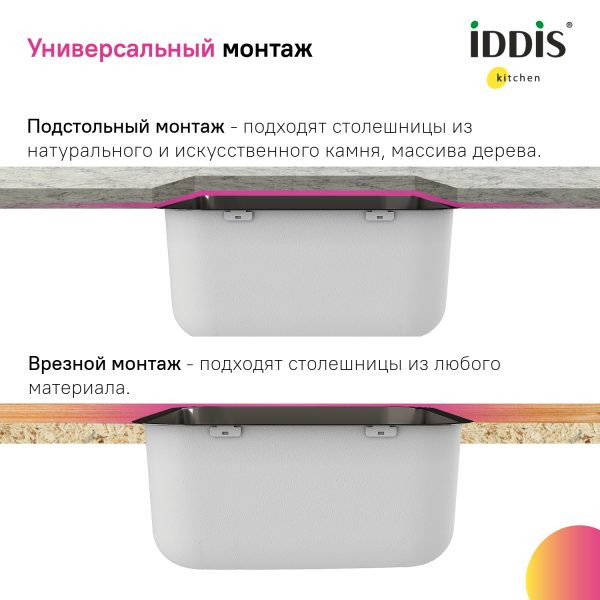 Универсальный монтаж

iDDiS®
kitchen

Подстольный монтаж - подходят столешницы из натурального и искусственного камня, массива дерева.

Врезной монтаж - подходят столешницы из любого материала.