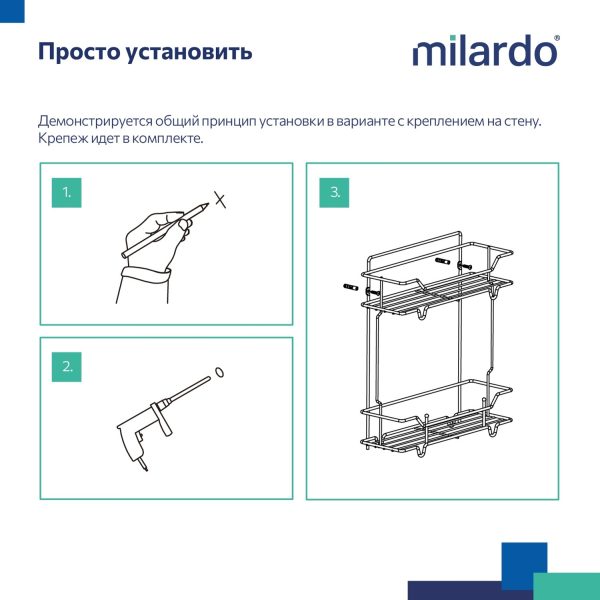 Просто установить

milardo®

Демонстрируется общий принцип установки в варианте с креплением на стену. Крепеж идет в комплекте.

1.

2.

3.