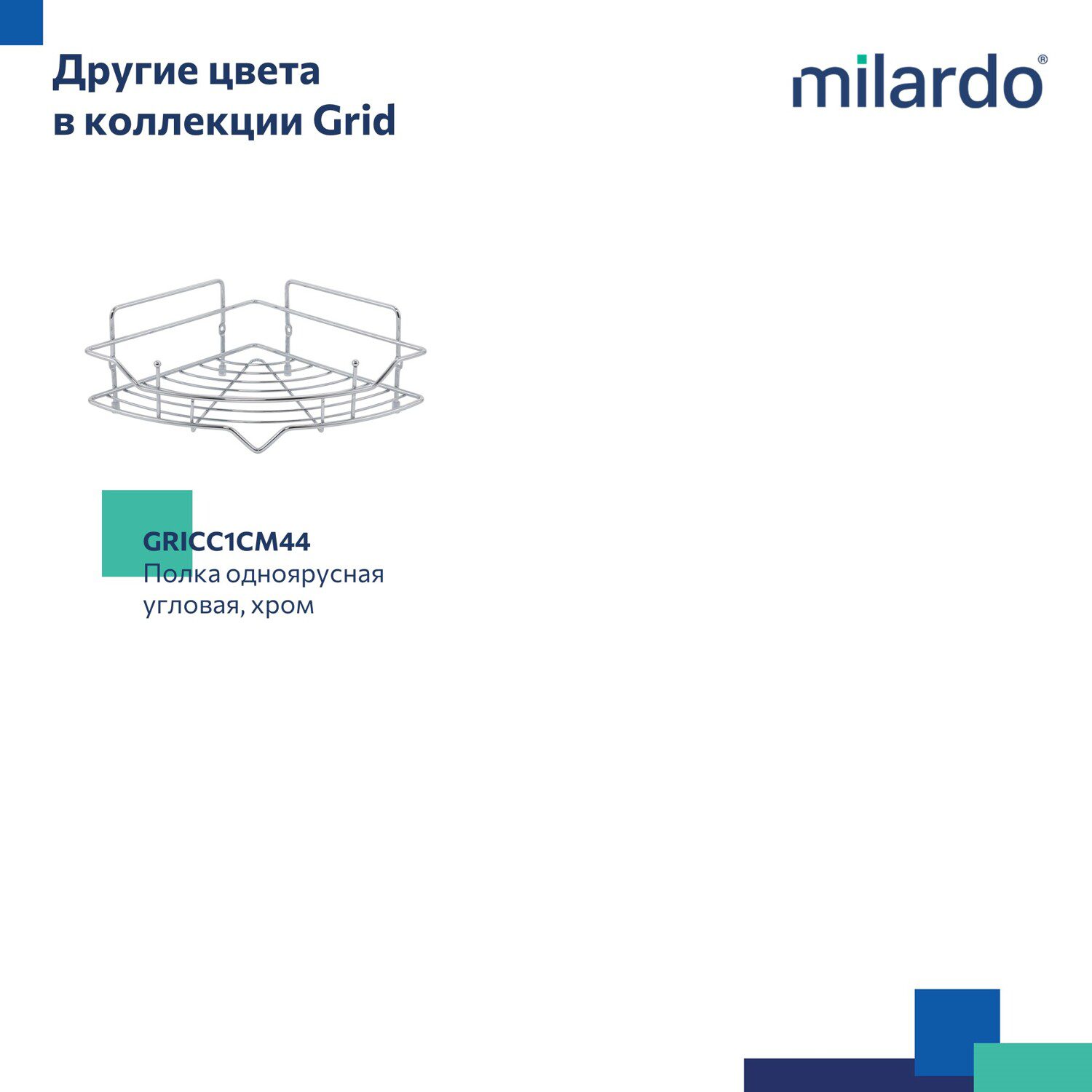 Другие цвета в коллекции Grid

milardo®

GRICC1CM44
Полка одноярусная угловая, хром