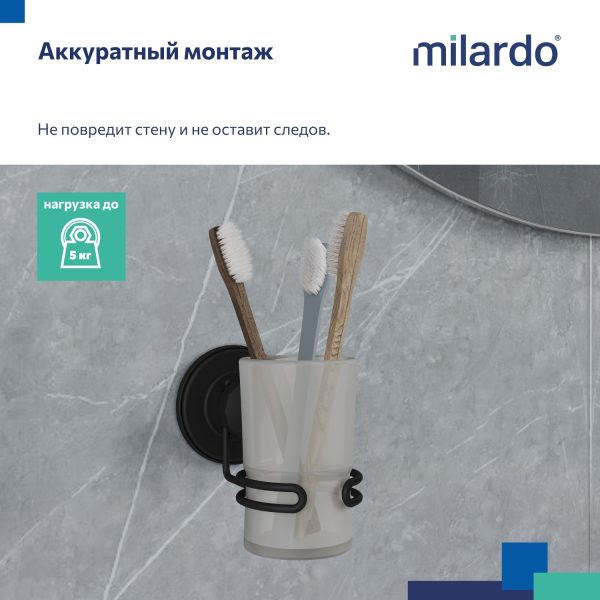 Аккуратный монтаж

milardo®

Не повредит стену и не оставит следов.

нагрузка до

5 кг