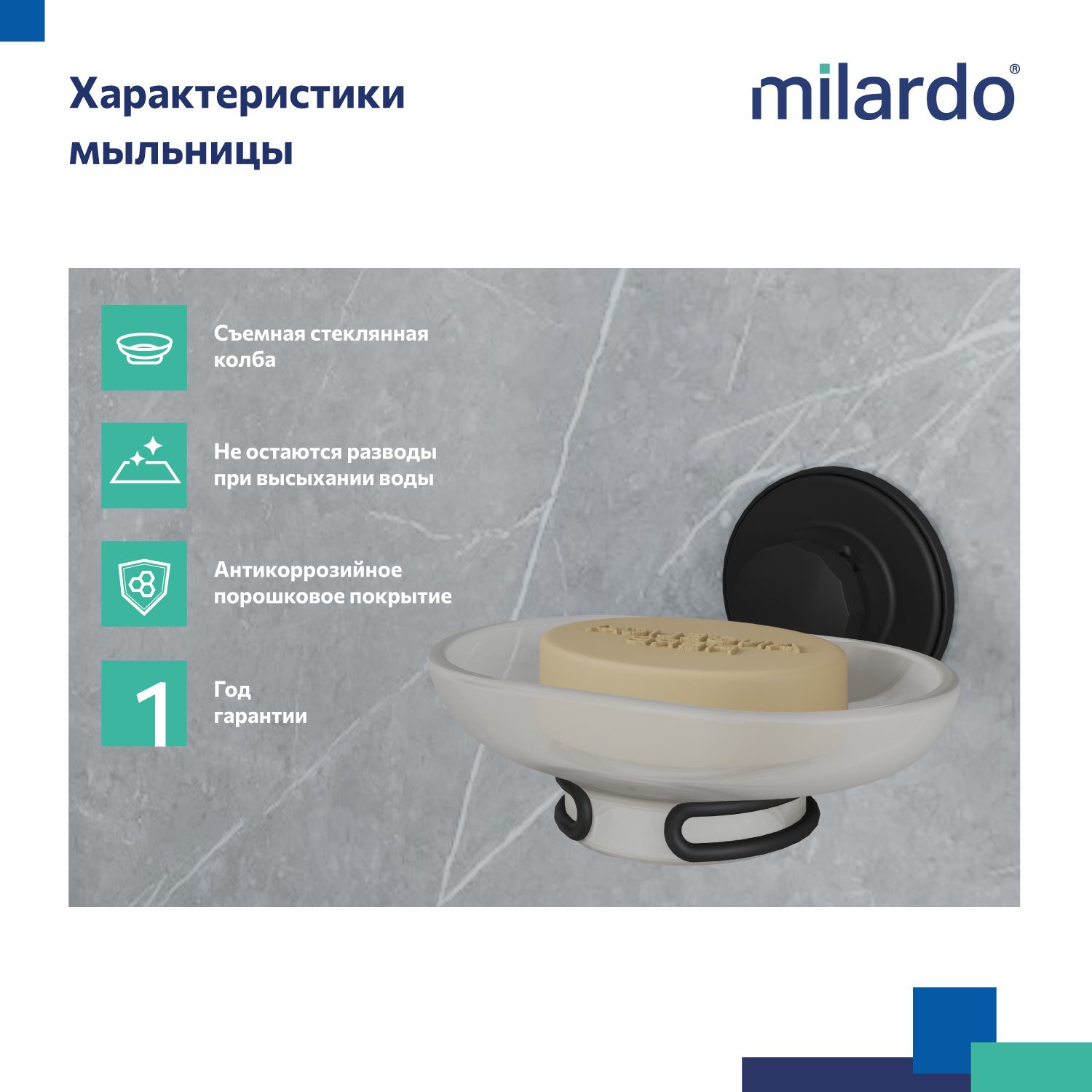 Характеристики мыльницы

milardo®

Съемная стеклянная колба

Не остаются разводы при высыхании воды

Антикоррозийное порошковое покрытие

1

Год гарантии