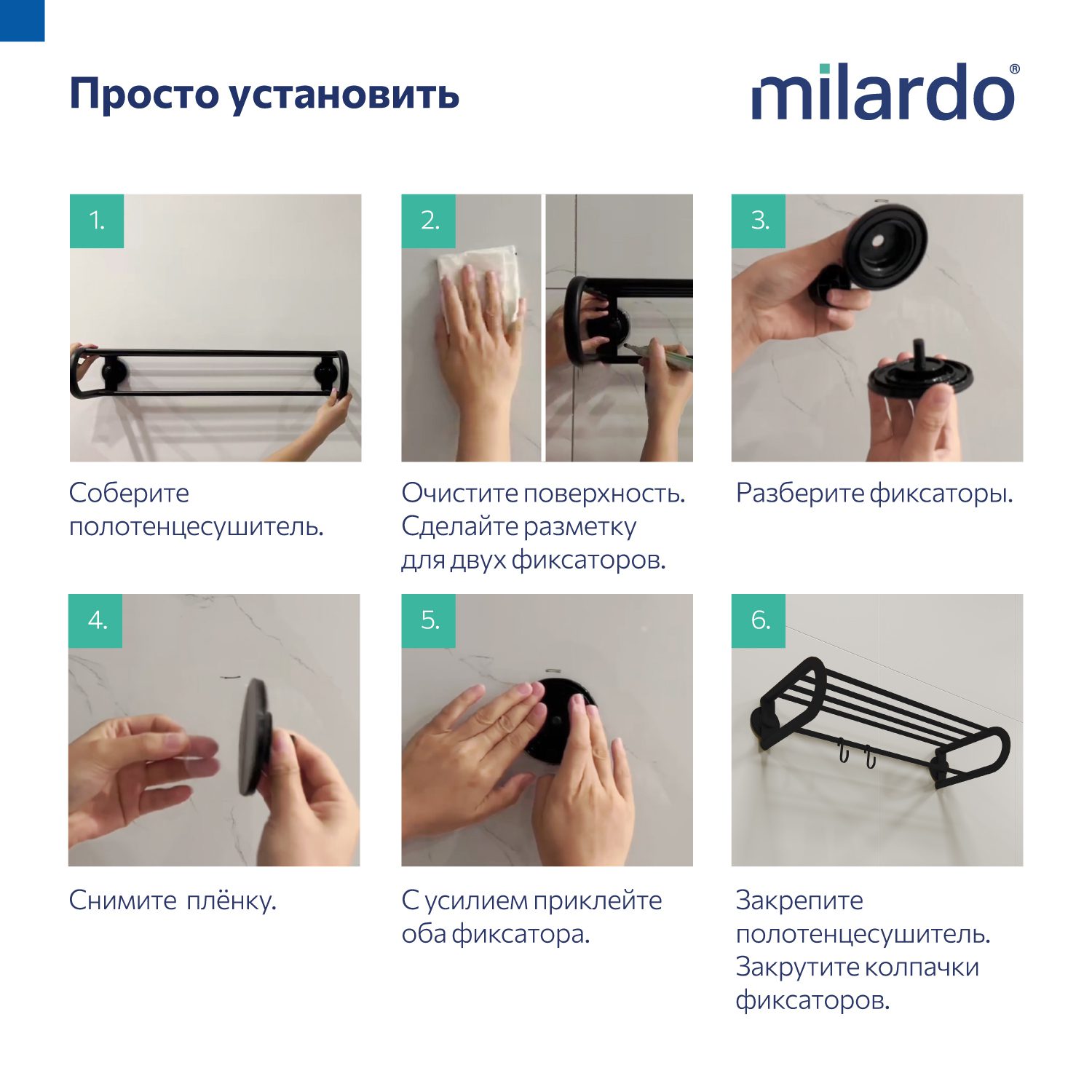 Просто установить

milardo®

1.

Соберите полотенцесушитель.

2.

Очистите поверхность. Сделайте разметку для двух фиксаторов.

3.

Разберите фиксаторы.

4.

Снимите плёнку.

5.

С усилием приклейте оба фиксатора.

6.

Закрепите полотенцесушитель. Закрутите колпачки фиксаторов.