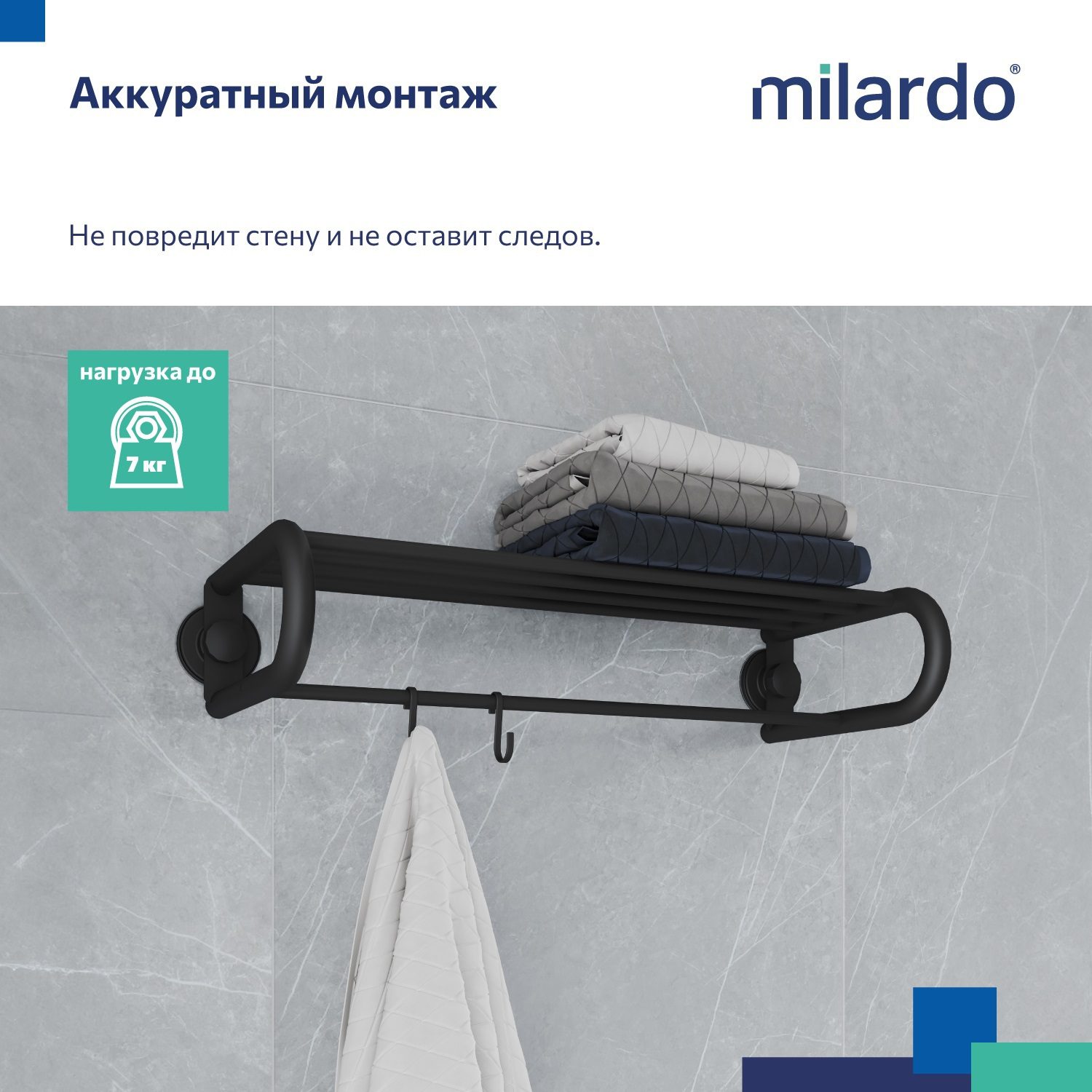 Аккуратный монтаж

milardo®

Не повредит стену и не оставит следов.

нагрузка до

7 кг