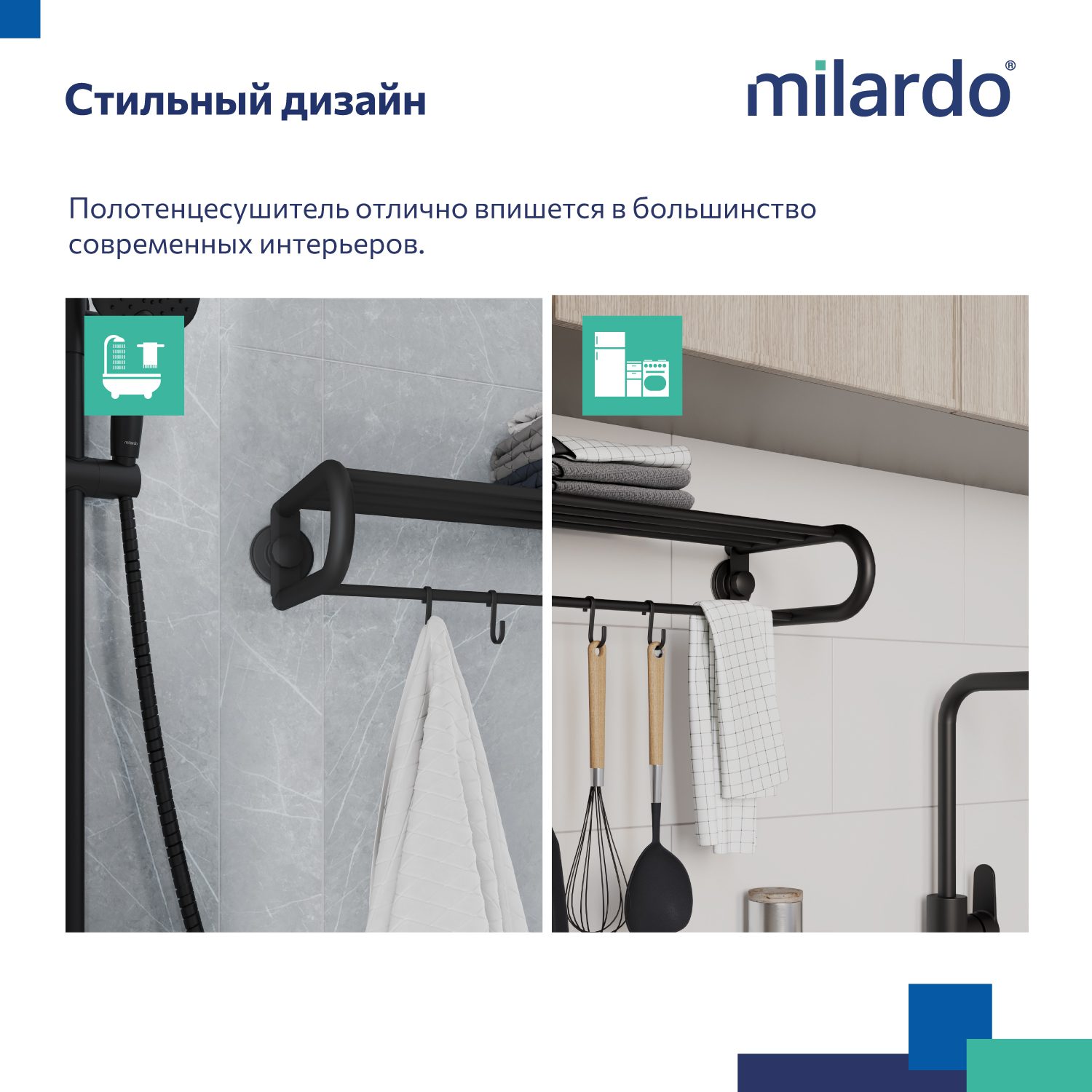 Стильный дизайн

milardo®

Полотенцесушитель отлично впишется в большинство современных интерьеров.

milardo