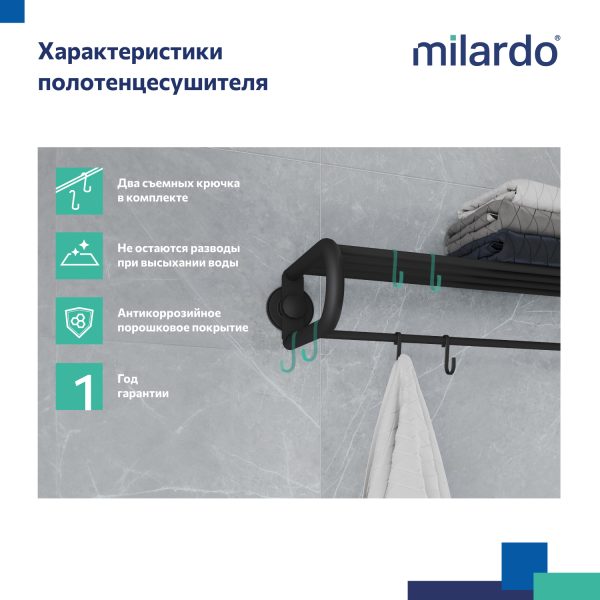 Характеристики полотенцесушителя

milardo®

Два съемных крючка в комплекте

Не остаются разводы при высыхании воды

Антикоррозийное порошковое покрытие

1

Год гарантии