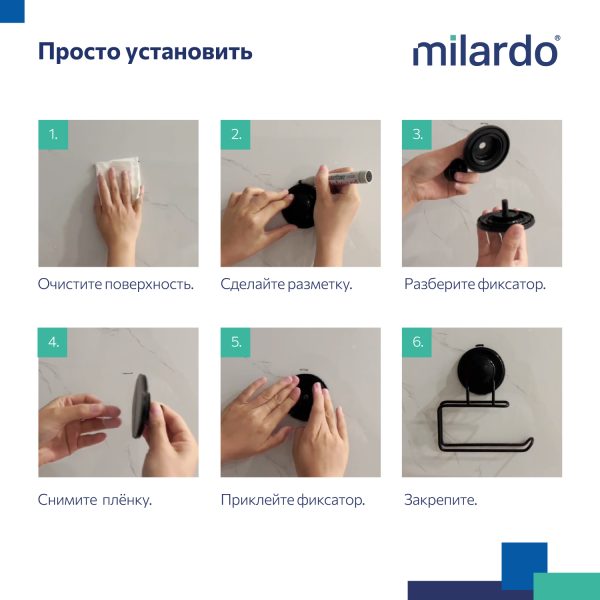 Просто установить

milardo®

1.

Очистите поверхность.

2.

Сделайте разметку.

3.

Разберите фиксатор.

4.

Снимите плёнку.

5.

Приклейте фиксатор.

6.

Закрепите.