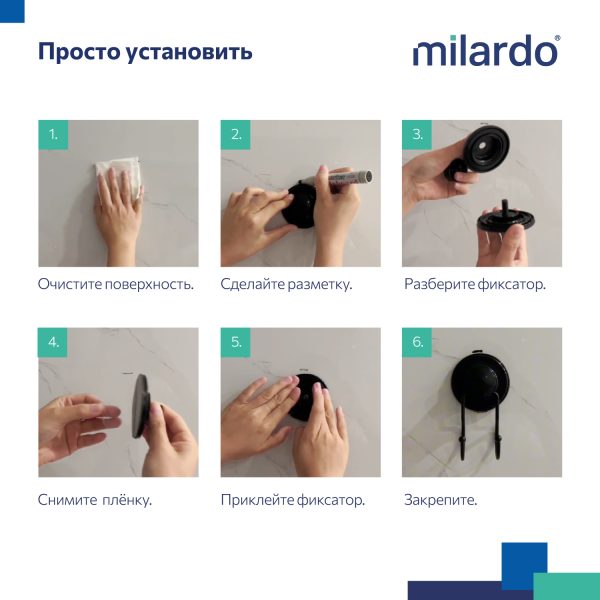 Просто установить

milardo®

1.

Очистите поверхность.

2.

Сделайте разметку.

3.

Разберите фиксатор.

4.

Снимите плёнку.

5.

Приклейте фиксатор.

6.

Закрепите.