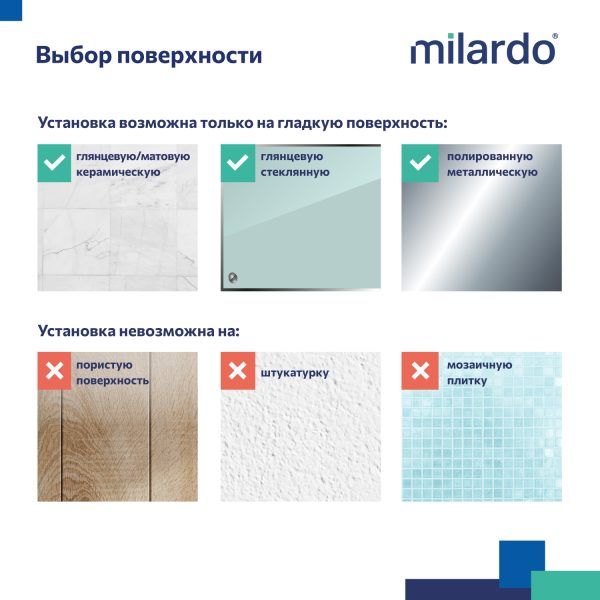 Выбор поверхности

milardo®

Установка возможна только на гладкую поверхность:

глянцевую/матовую керамическую

глянцевую стеклянную

полированную металлическую

Установка невозможна на:

пористую поверхность

штукатурку

мозаичную плитку