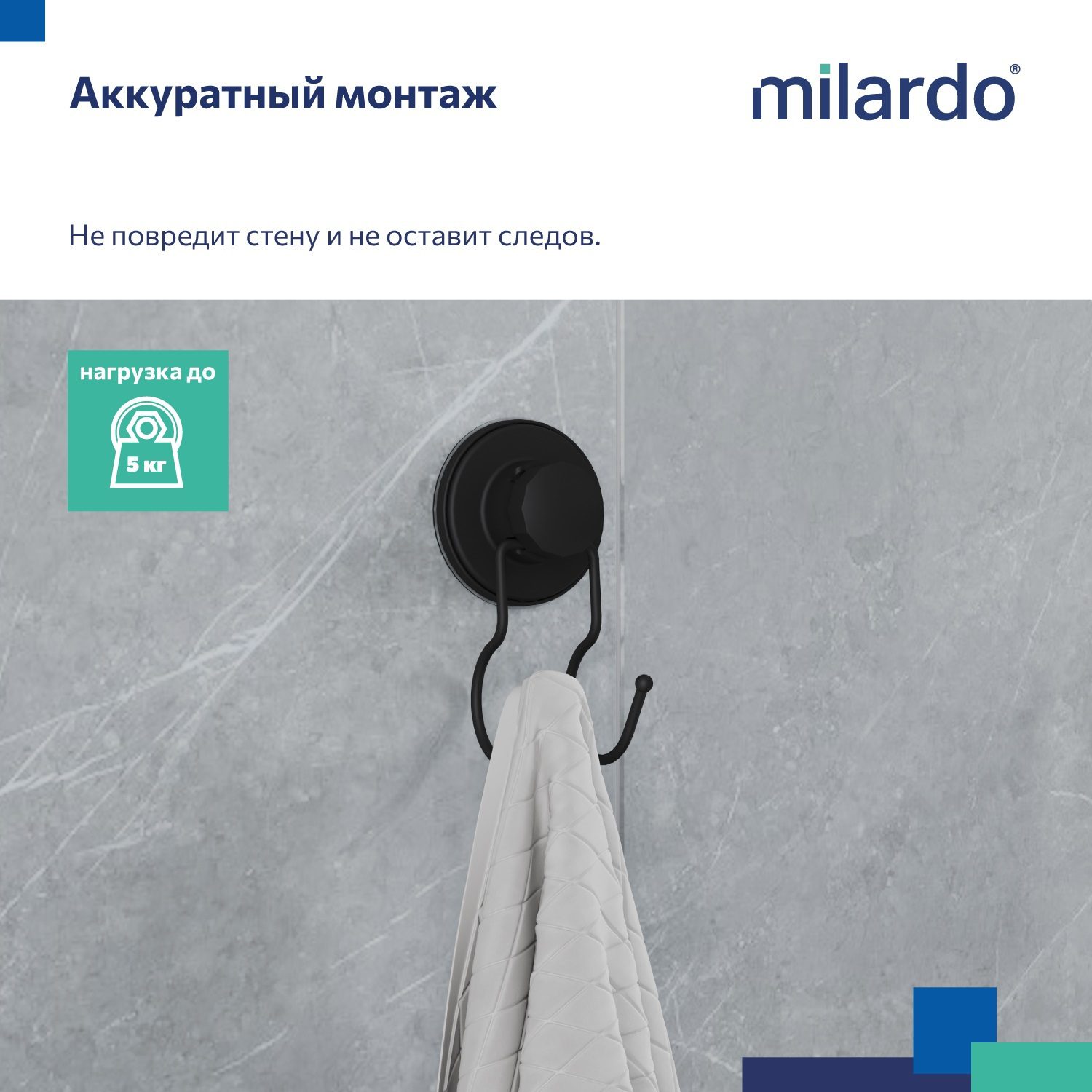 Аккуратный монтаж

milardo®

Не повредит стену и не оставит следов.

нагрузка до

5 кг