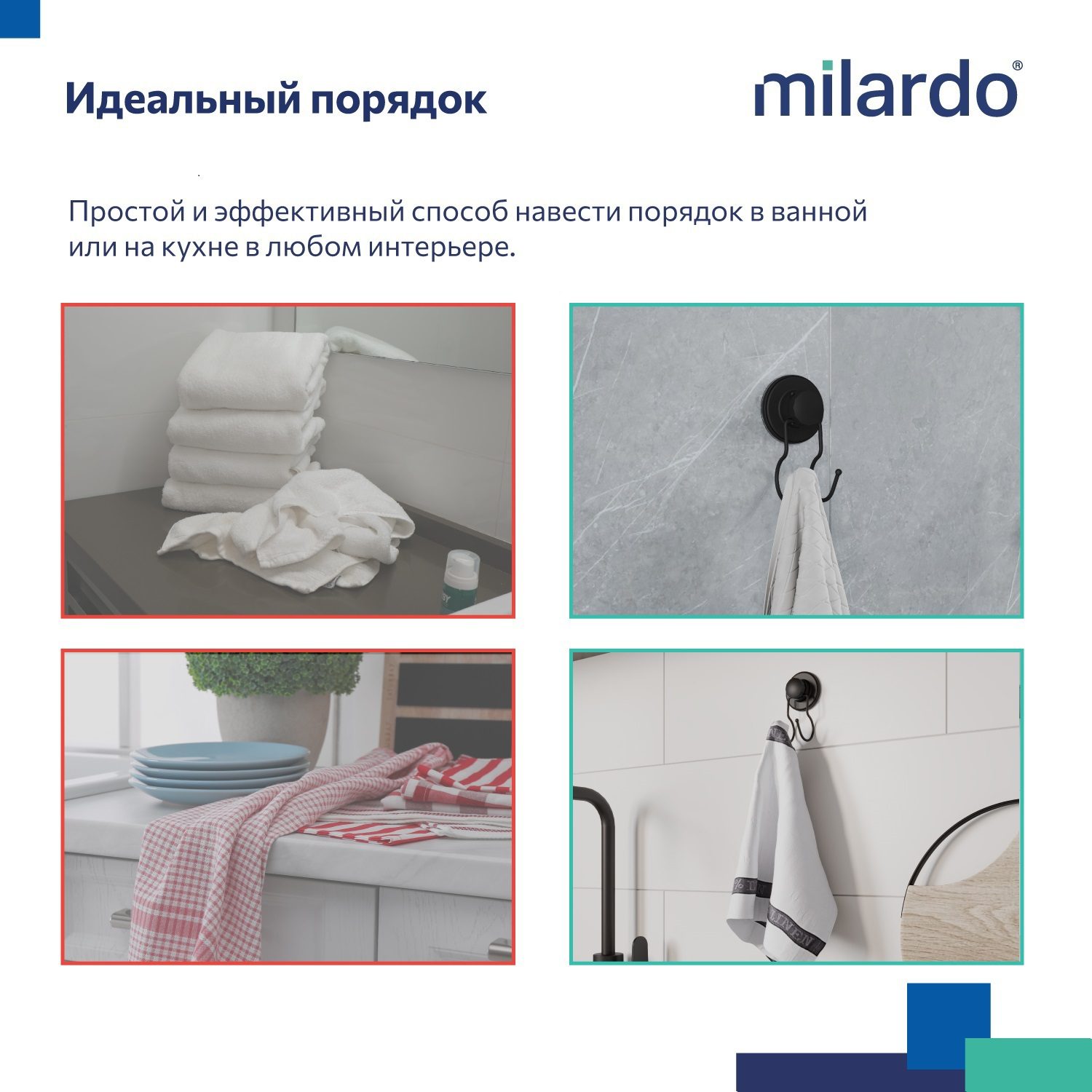 Идеальный порядок

milardo®

Простой и эффективный способ навести порядок в ванной или на кухне в любом интерьере.