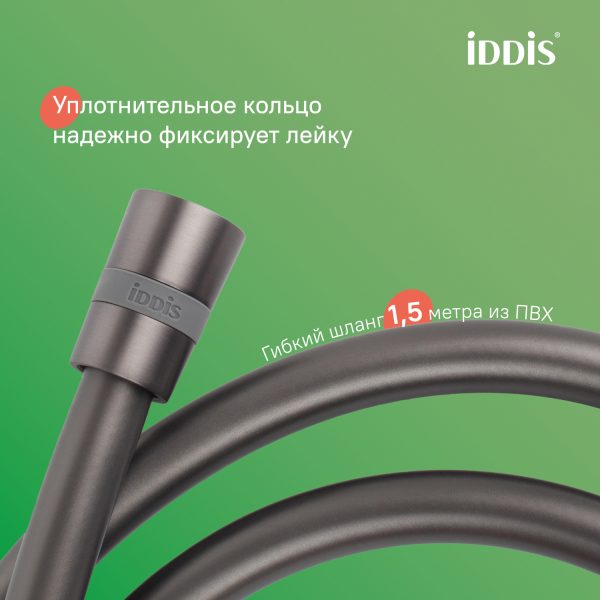 iDDiS®

Уплотнительное кольцо надежно фиксирует лейку

iDDiS

Гибкий шланг 1,5 метра из ПВХ