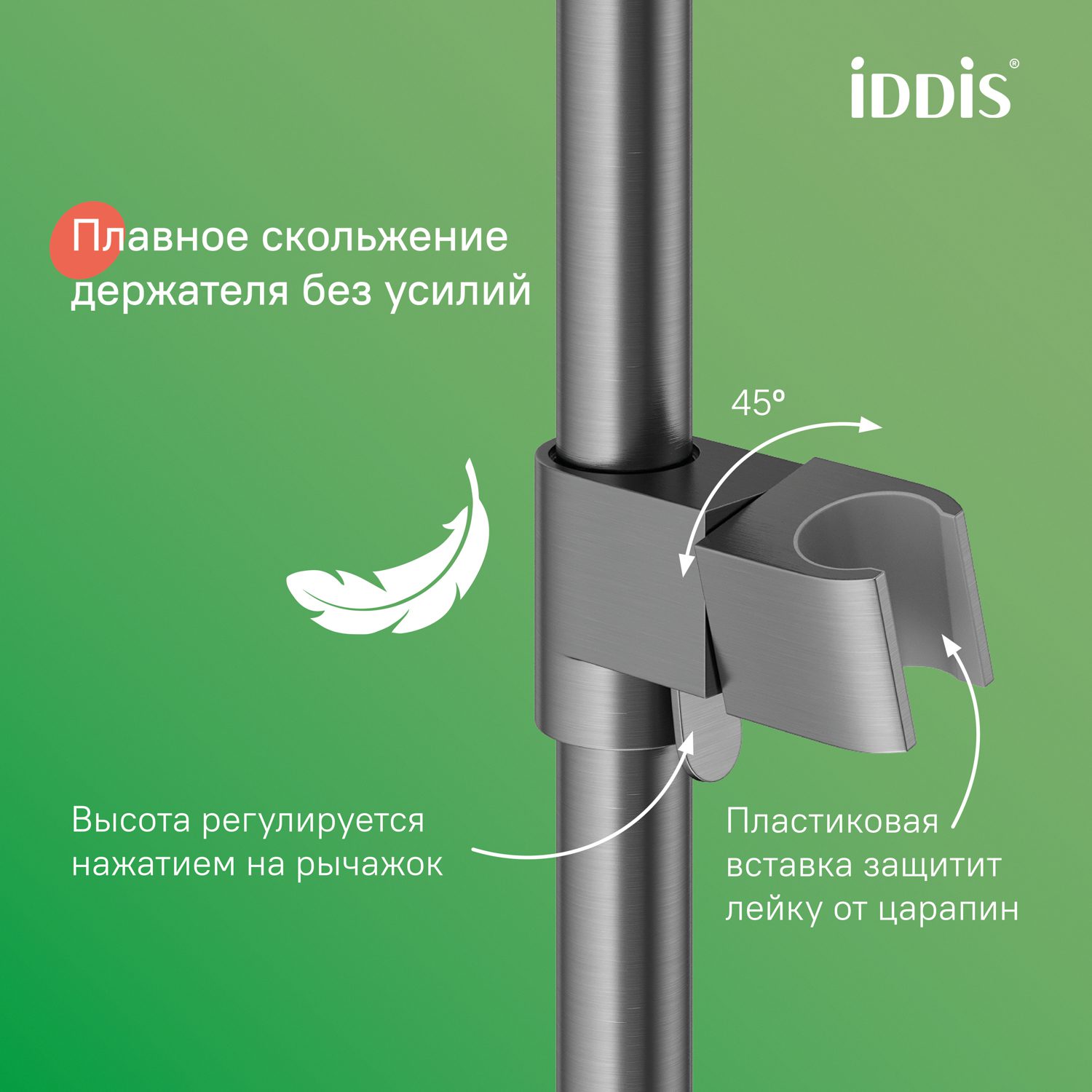 iDDiS®

Плавное скольжение держателя без усилий

45°

Высота регулируется нажатием на рычажок

Пластиковая вставка защитит лейку от царапин