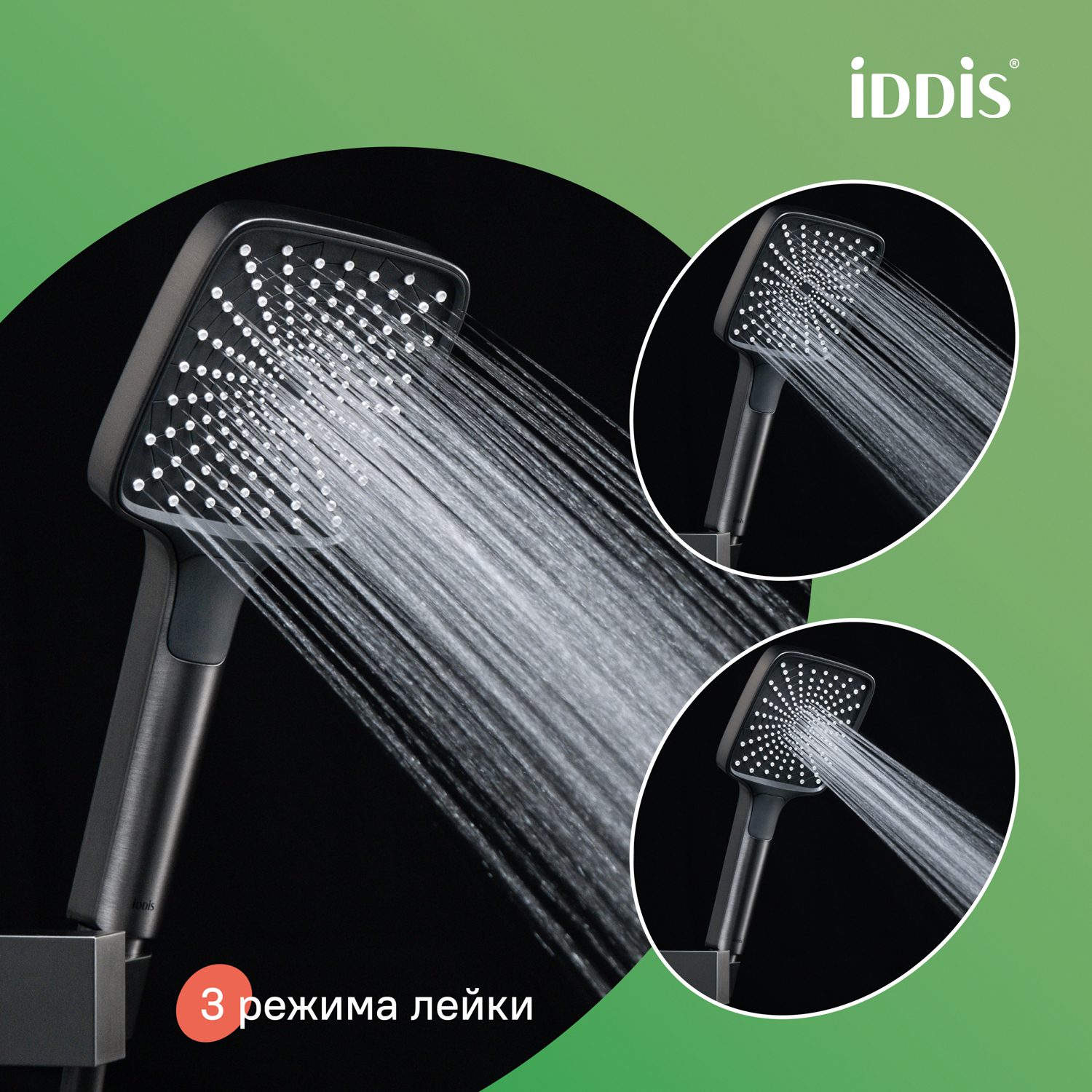 iDDiS®

iDDiS

3 режима лейки