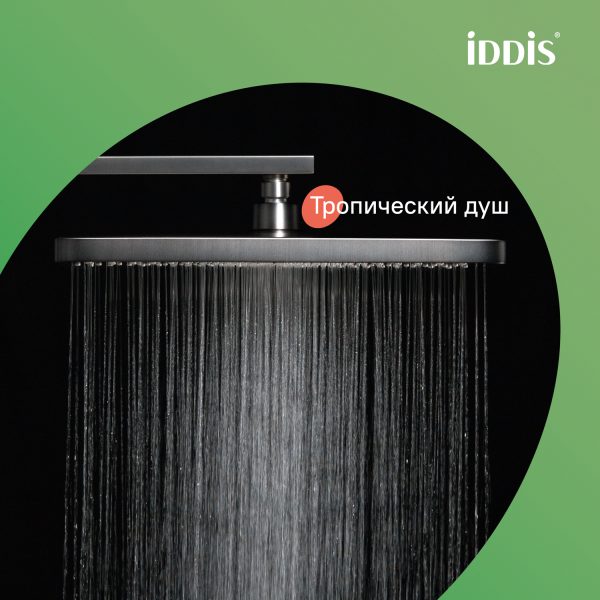 iDDiS®

Тропический душ