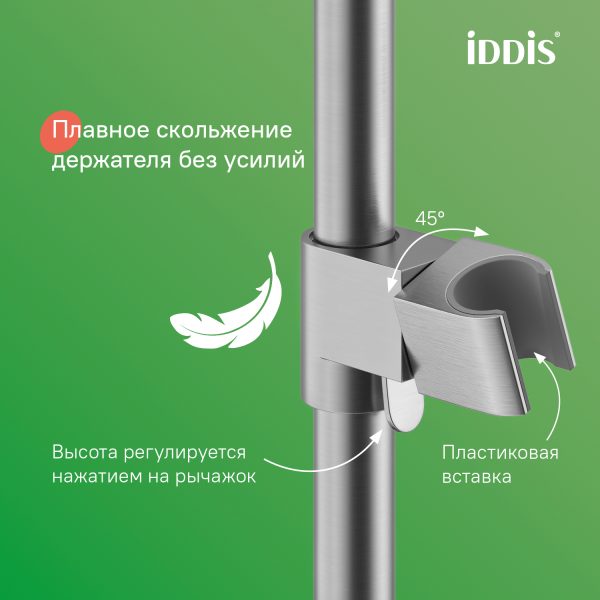 iDDiS®

Плавное скольжение держателя без усилий

45°

Высота регулируется нажатием на рычажок

Пластиковая вставка