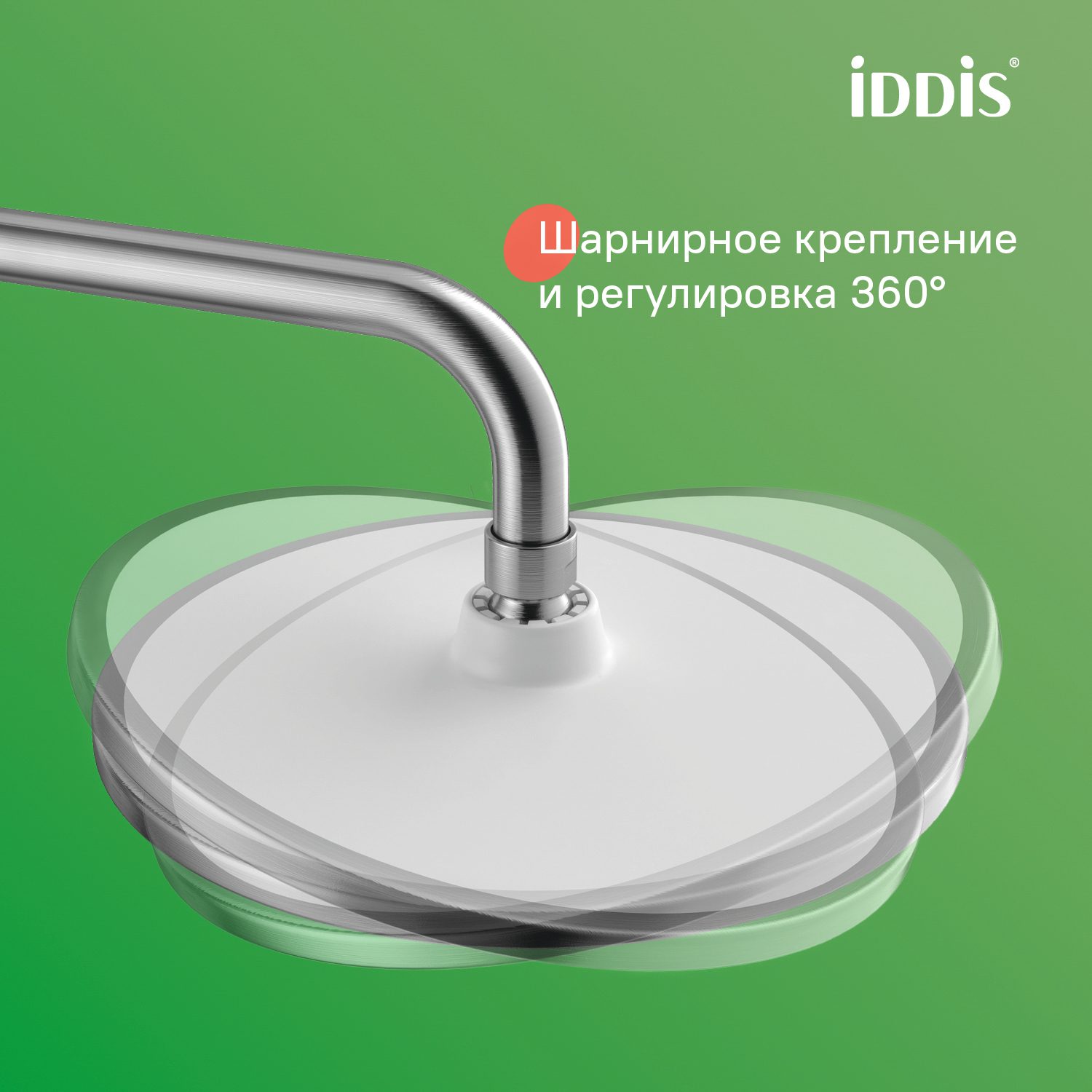 iDDiS®

Шарнирное крепление и регулировка 360°