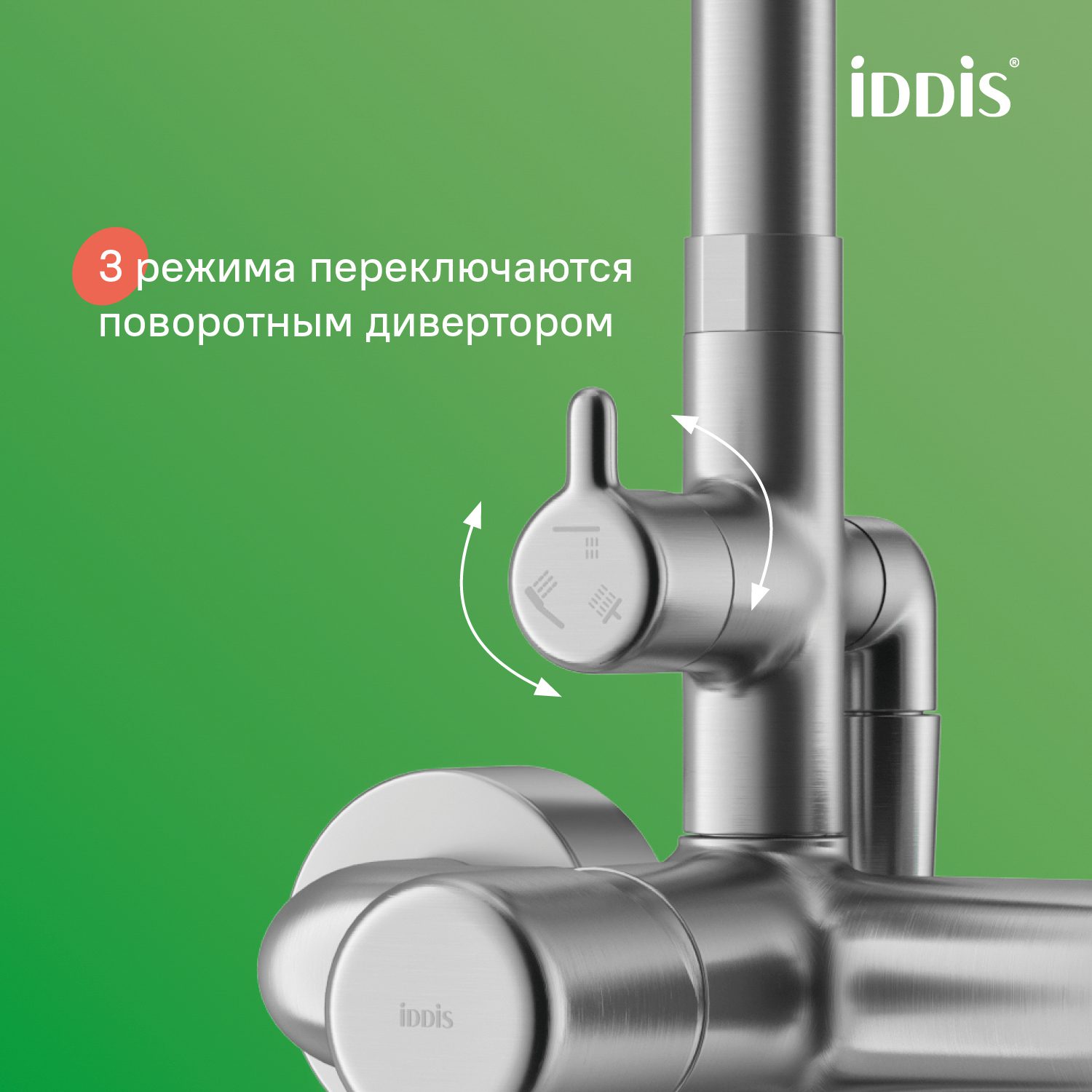 iDDiS®

3 режима переключаются поворотным дивертором

iDDiS