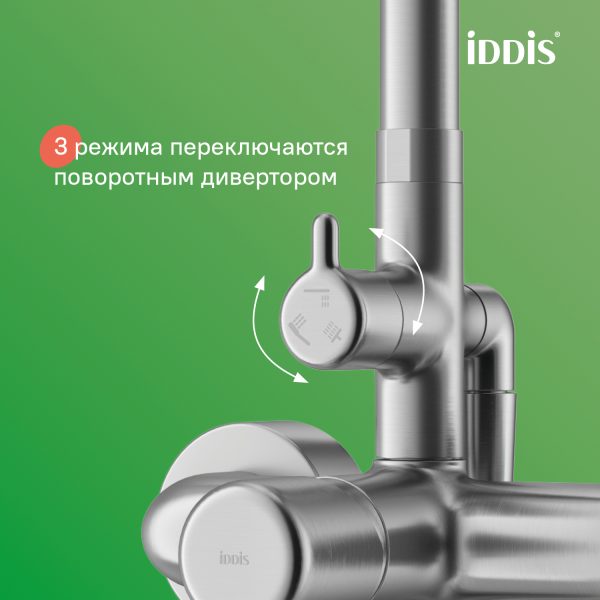 iDDiS®

3 режима переключаются поворотным дивертором

iDDiS